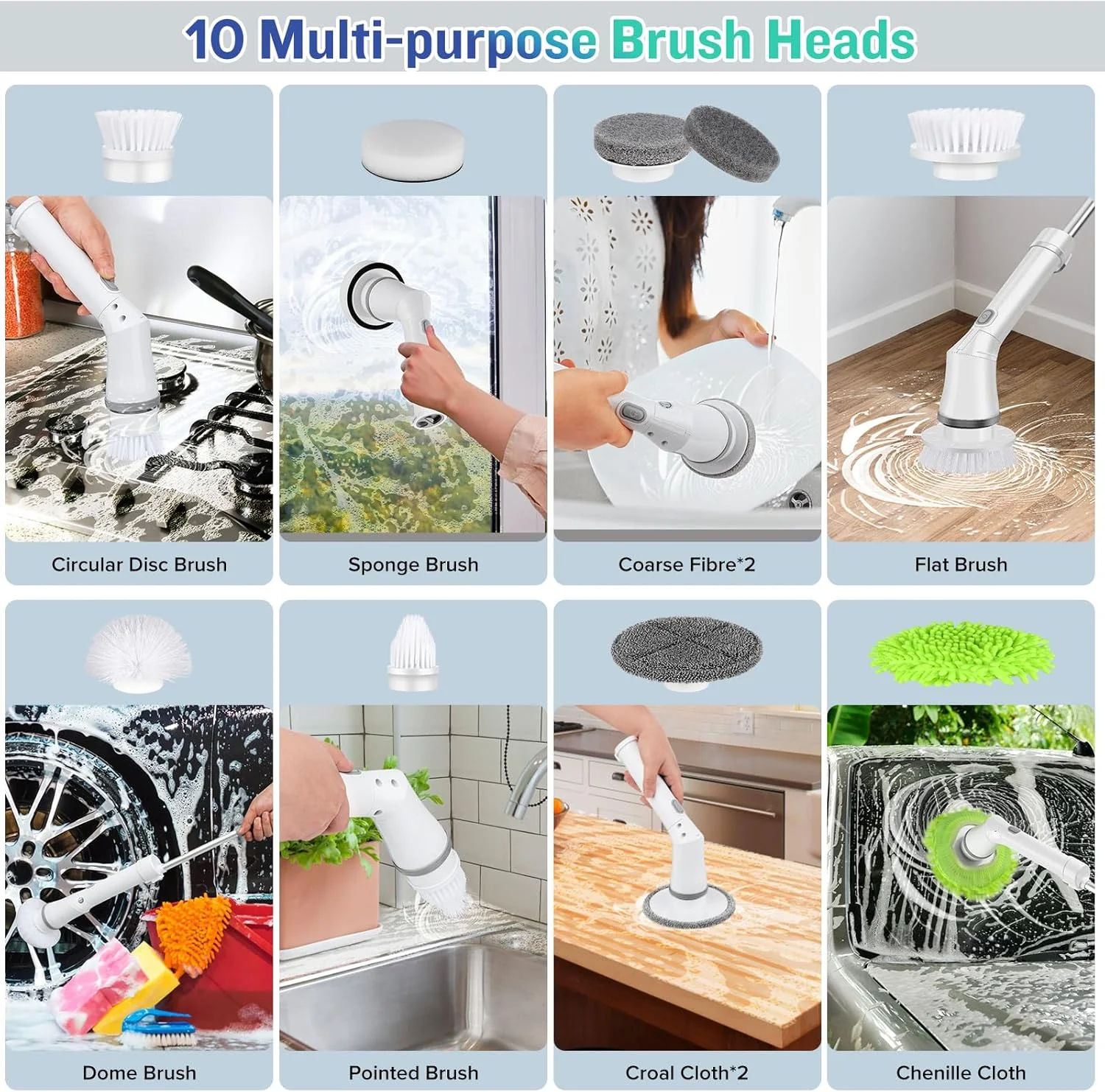 10 Multi-purpose Brush Heads

Circular Disc Brush

Sponge Brush

Coarse Fibre*2

Flat Brush

Dome Brush

Pointed Brush

Croal Cloth*2

Chenille Cloth