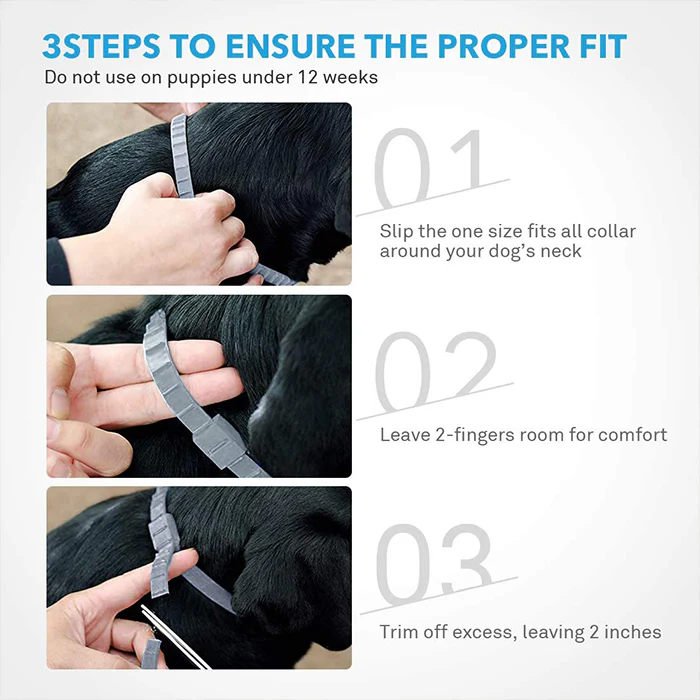 3STEPS TO ENSURE THE PROPER FIT

Do not use on puppies under 12 weeks

01

Slip the one size fits all collar around your dog's neck

02

Leave 2-fingers room for comfort

03

Trim off excess, leaving 2 inches